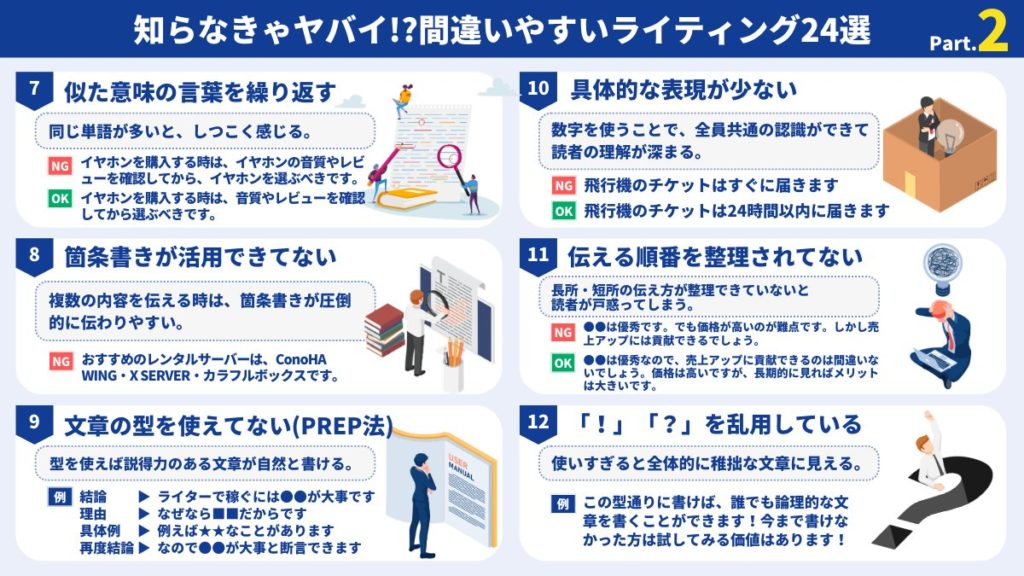 知らなきゃヤバイ!?間違いやすいライティング24選

Part.2

7 似た意味の言葉を繰り返す

同じ単語が多いと、しつこく感じる。

NG イヤホンを購入する時は、イヤホンの音質やレビューを確認してから、イヤホンを選ぶべきです。

OK イヤホンを購入する時は、音質やレビューを確認してから選ぶべきです。

8 箇条書きが活用できてない

複数の内容を伝える時は、箇条書きが圧倒的に伝わりやすい。

NG おすすめのレンタルサーバーは、ConoHA WING・X SERVER・カラフルボックスです。

9 文章の型を使えてない(PREP法)

型を使えば説得力のある文章が自然と書ける。

例
結論 ▶ ライターで稼ぐには●●が大事です
理由 ▶ なぜなら■■だからです
具体例 ▶ 例えば★★なことがあります
再度結論 ▶ なので●●が大事と断言できます

USER MANUAL

10 具体的な表現が少ない

数字を使うことで、全員共通の認識ができて読者の理解が深まる。

NG 飛行機のチケットはすぐに届きます

OK 飛行機のチケットは24時間以内に届きます

11 伝える順番を整理されてない

長所・短所の伝え方が整理できていないと読者が戸惑ってしまう。

NG ●●は優秀です。でも価格が高いのが難点です。しかし売上アップには貢献できるでしょう。

OK ●●は優秀なので、売上アップに貢献できるのは間違いないでしょう。価格は高いですが、長期的に見ればメリットは大きいです。

12 「！」「？」を乱用している

使いすぎると全体的に稚拙な文章に見える。

例 この型通りに書けば、誰でも論理的な文章を書くことができます！今まで書けなかった方は試してみる価値はあります！